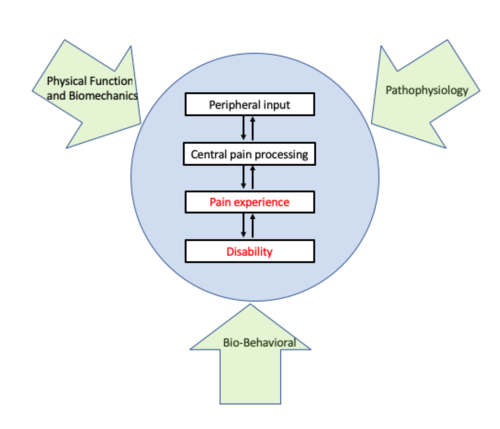 Physical Function and Biomechanics

Pathophysiology

Peripheral input

Central pain processing

Pain experience

Disability

Bio-Behavioral